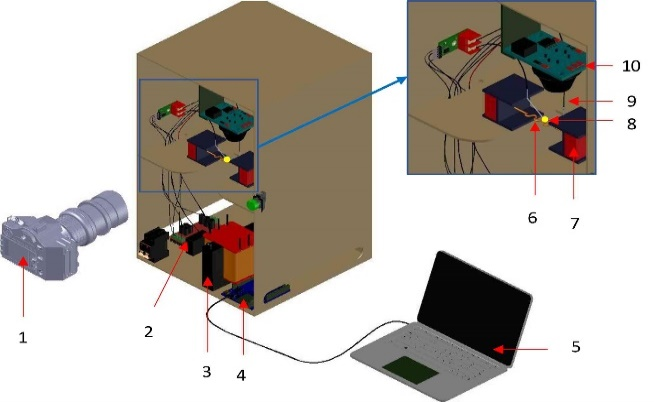 10
9
8
6
7
1
2
3
4
5